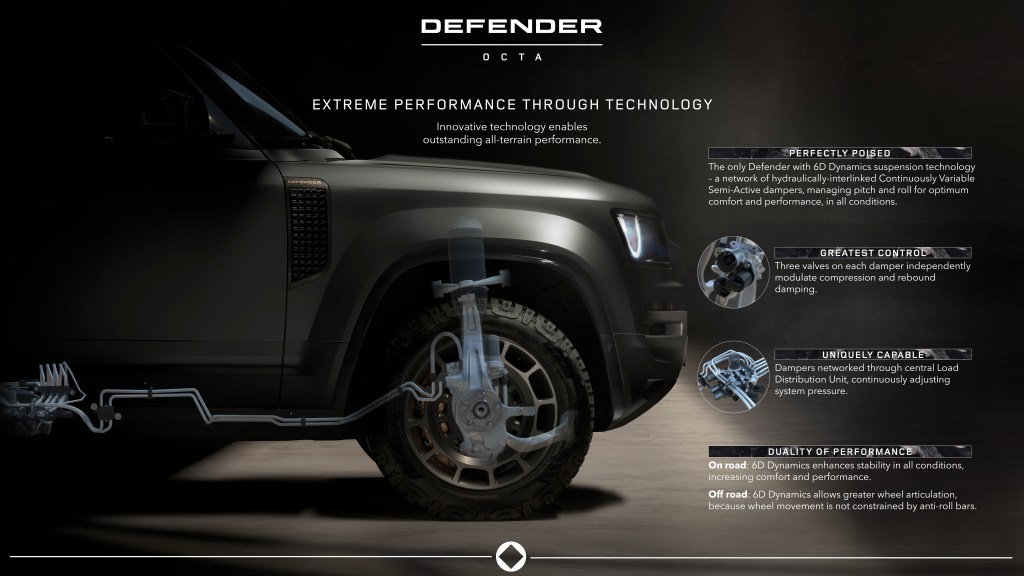 DEFENDER
OCTA

EXTREME PERFORMANCE THROUGH TECHNOLOGY

Innovative technology enables outstanding all-terrain performance.

PERFECTLY POISED
The only Defender with 6D Dynamics suspension technology – a network of hydraulically-interlinked Continuously Variable Semi-Active dampers, managing pitch and roll for optimum comfort and performance, in all conditions.

GREATEST CONTROL
Three valves on each damper independently modulate compression and rebound damping.

UNIQUELY CAPABLE
Dampers networked through central Load Distribution Unit, continuously adjusting system pressure.

DUALITY OF PERFORMANCE
On road: 6D Dynamics enhances stability in all conditions, increasing comfort and performance.

Off road: 6D Dynamics allows greater wheel articulation, because wheel movement is not constrained by anti-roll bars.