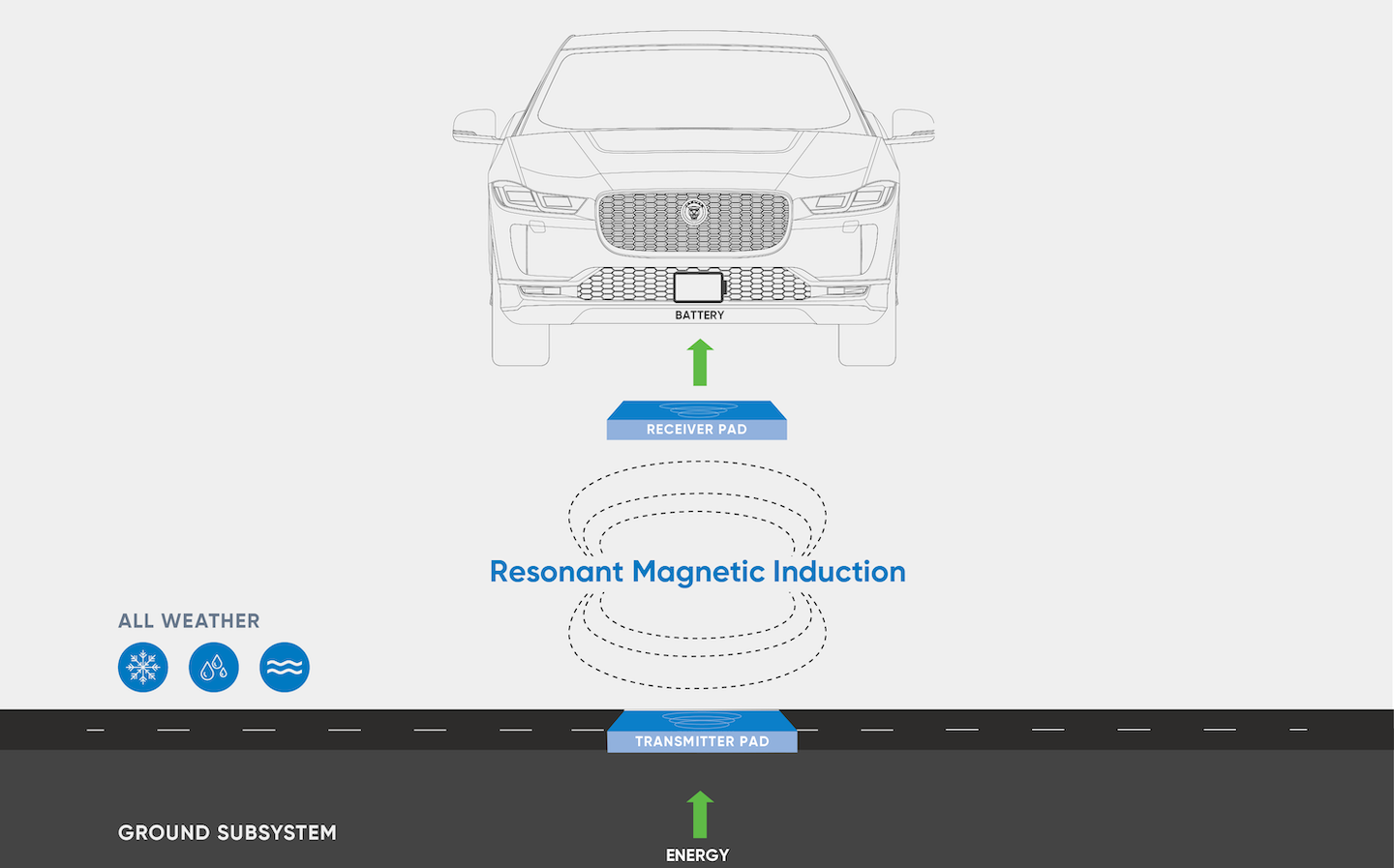 BATTERY

RECEIVER PAD

Resonant Magnetic Induction

ALL WEATHER

TRANSMITTER PAD

GROUND SUBSYSTEM

ENERGY